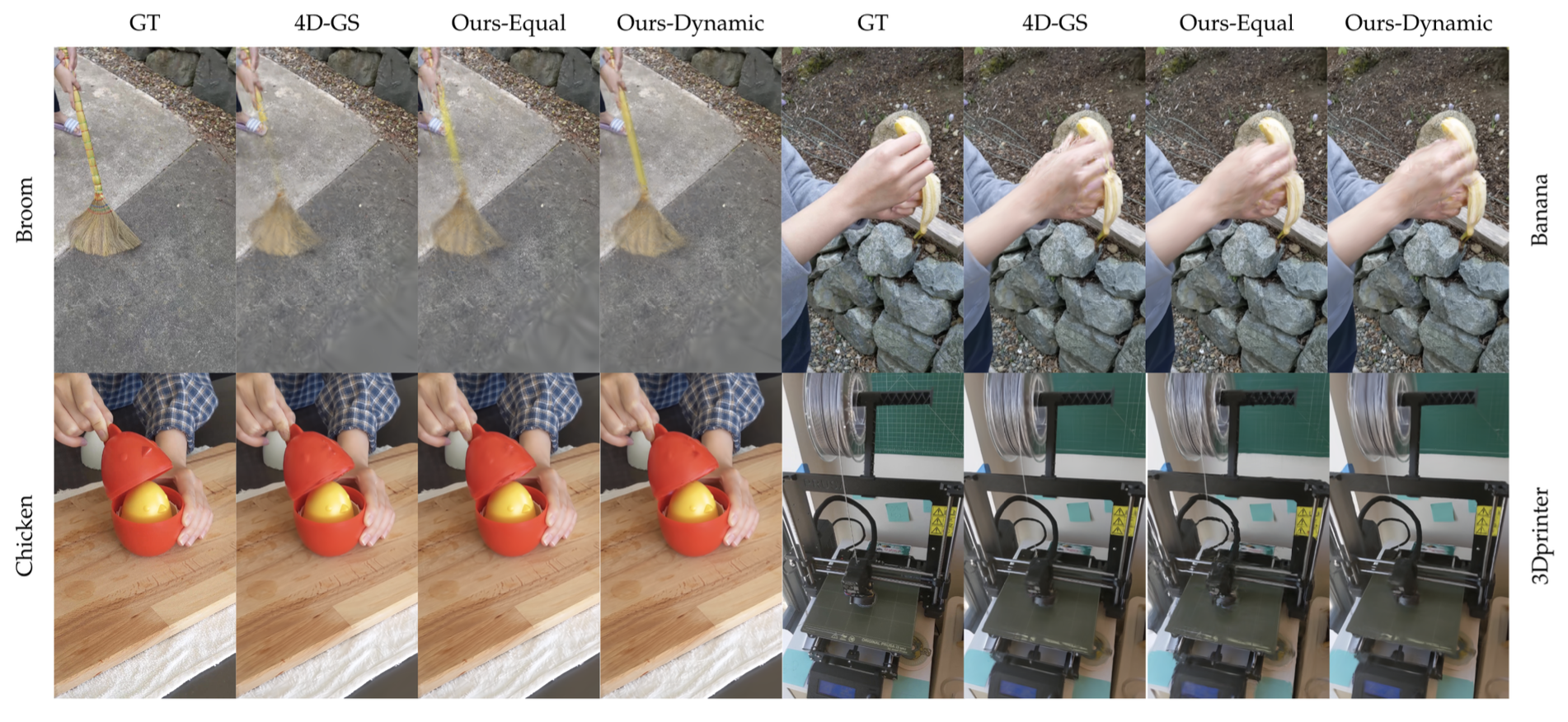 GT 4D-GS Ours-Equal Ours-Dynamic GT 4D-GS Ours-Equal Ours-Dynamic

Broom

Banana

Chicken

3Dprinter